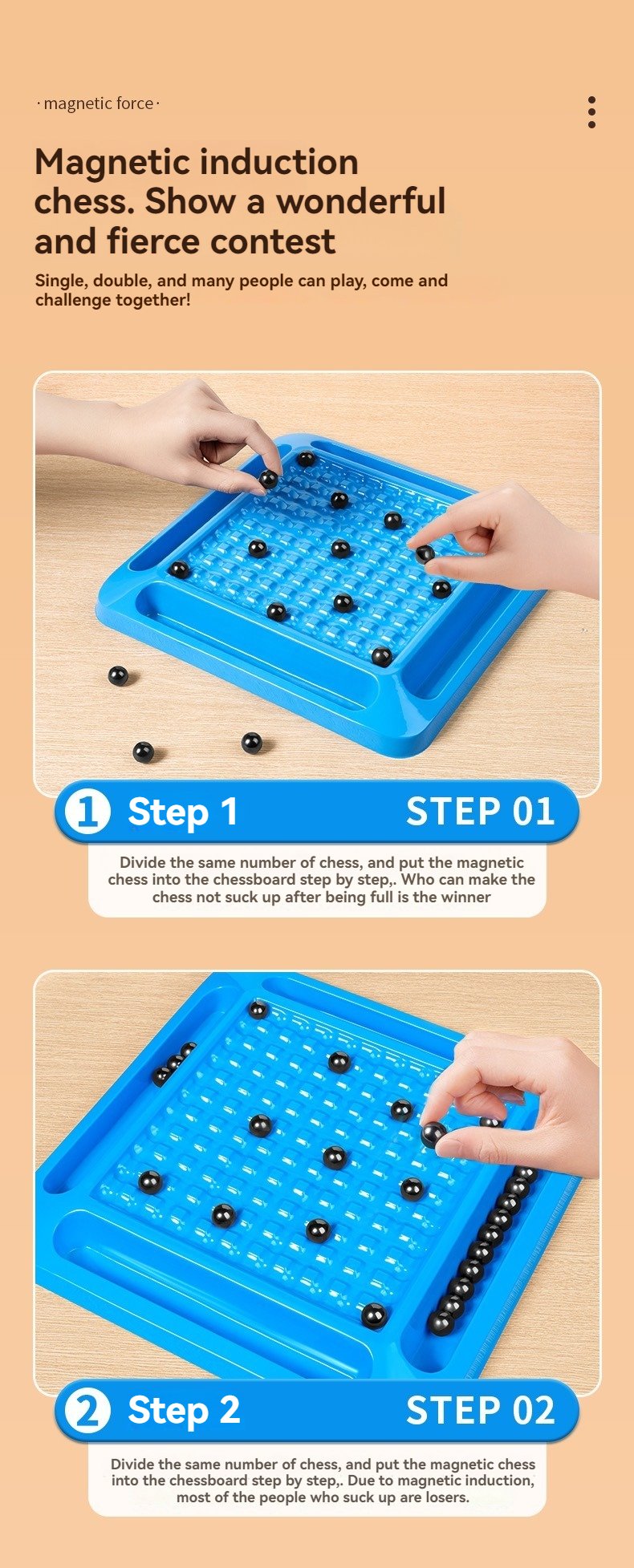 · magnetic force ·

Magnetic induction chess. Show a wonderful and fierce contest

Single, double, and many people can play, come and challenge together!

1 Step 1 STEP 01

Divide the same number of chess, and put the magnetic chess into the chessboard step by step,. Who can make the chess not suck up after being full is the winner

2 Step 2 STEP 02

Divide the same number of chess, and put the magnetic chess into the chessboard step by step,. Due to magnetic induction, most of the people who suck up are losers.